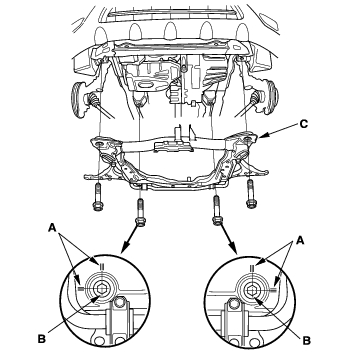 C

A

A

B

B