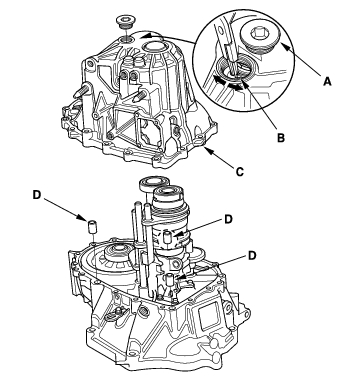 A
B
C
D
D
D