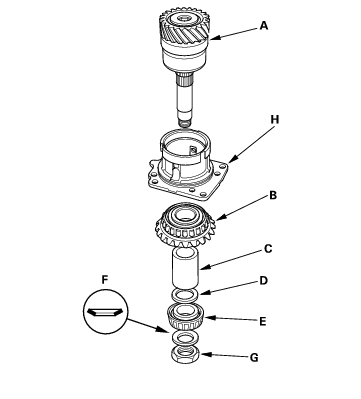 A

H

B

C

F

D

E

G