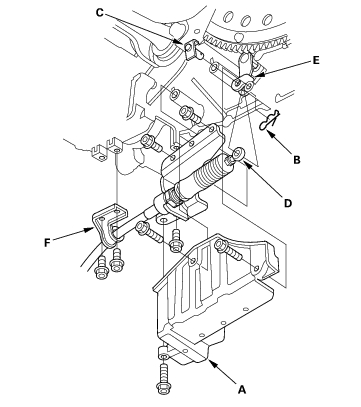 C
E
B
D
F
A