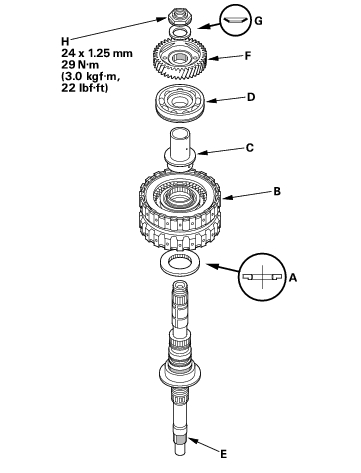 G

H
24 x 1.25 mm
29 N·m
(3.0 kgf·m,
22 lbf·ft)

F

D

C

B

A

E