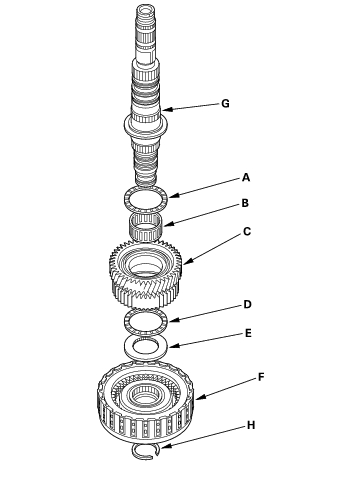 G

A

B

C

D

E

F

H