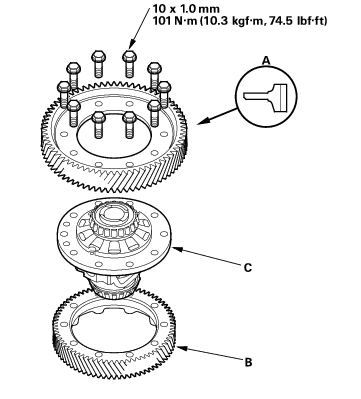 10 x 1.0 mm
101 N·m (10.3 kgf·m, 74.5 lbf·ft)

A

C

B