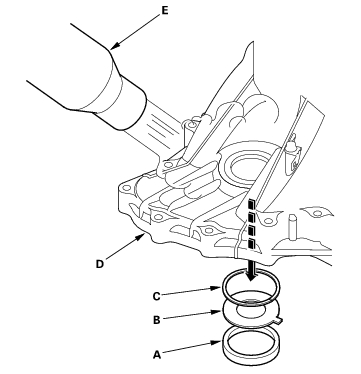 E

D

C

B

A