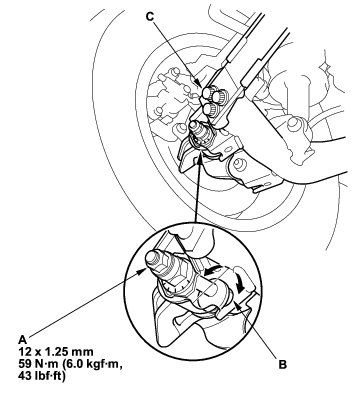 C

A
12 x 1.25 mm
59 N·m (6.0 kgf·m,
43 lbf·ft)

B