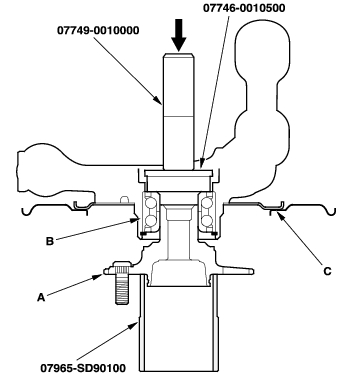 07746-0010500
07749-0010000
B
C
A
07965-SD90100