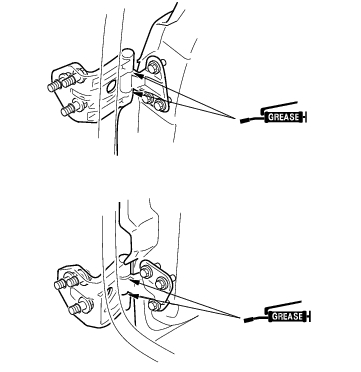 GREASE

GREASE