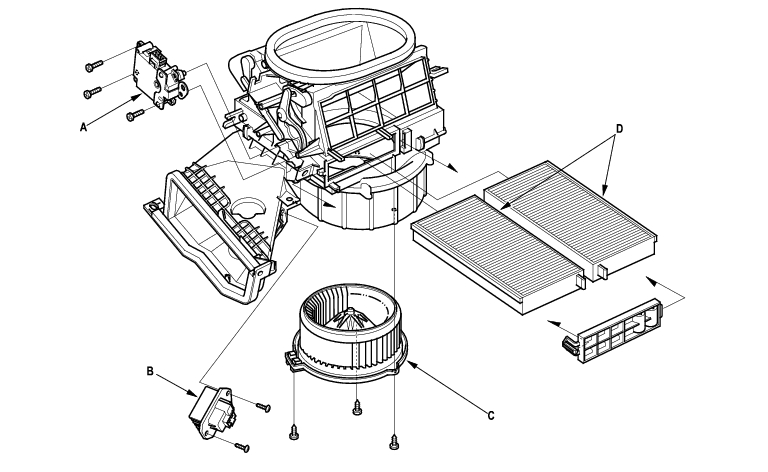 A
D
B
C