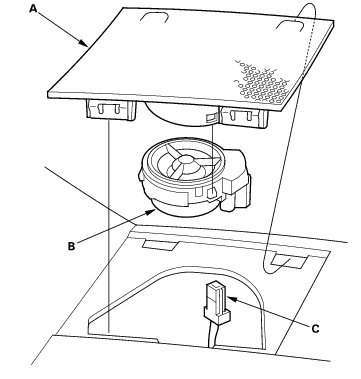 A

B

C