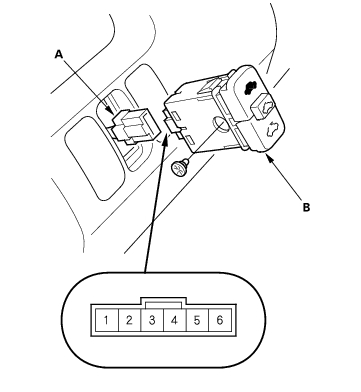 A

B

1 2 3 4 5 6