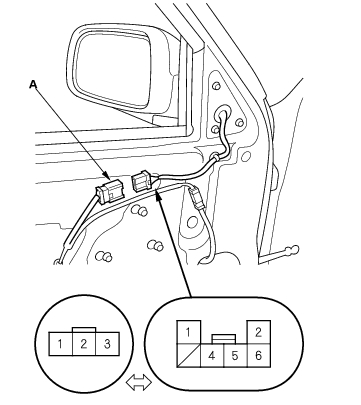 A

1 2 3

1 2
4 5 6