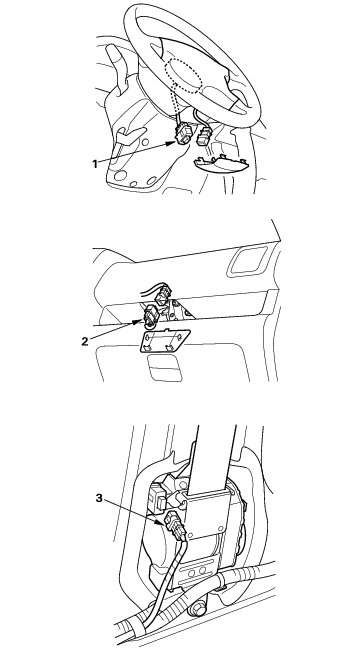 1

2

3