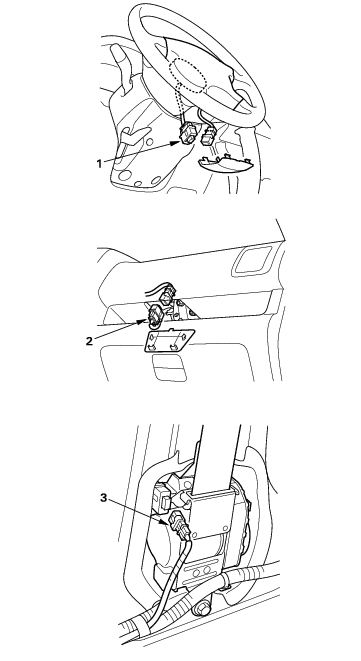 1

2

3