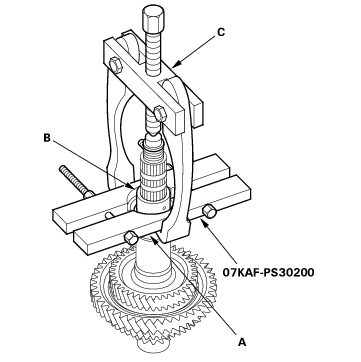 C

B

07KAF-PS30200

A