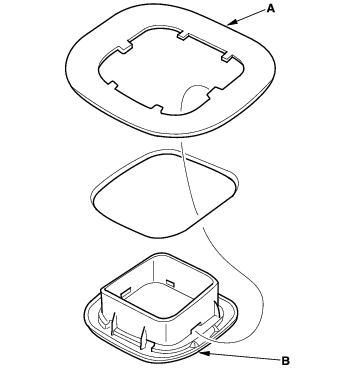 A

B