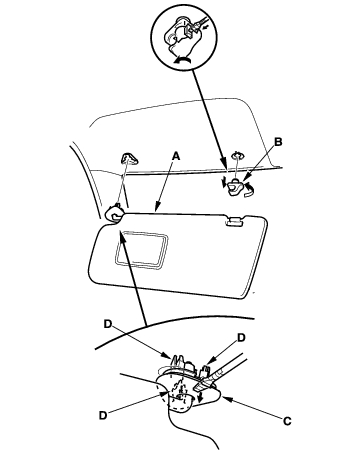 B
A
D
D
D
C