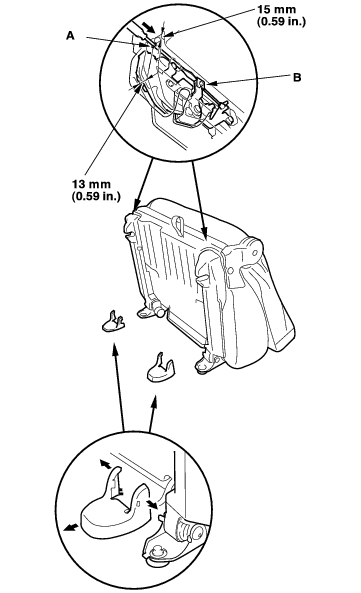 15 mm
(0.59 in.)

A

B

13 mm
(0.59 in.)