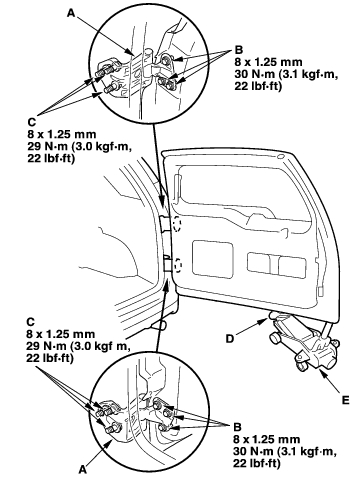 A

B
8 x 1.25 mm
30 N·m (3.1 kgf·m,
22 lbf·ft)

C
8 x 1.25 mm
29 N·m (3.0 kgf·m,
22 lbf·ft)

C
8 x 1.25 mm
29 N·m (3.0 kgf m,
22 lbf·ft)

D

E

B
8 x 1.25 mm
30 N·m (3.1 kgf·m,
22 lbf·ft)

A