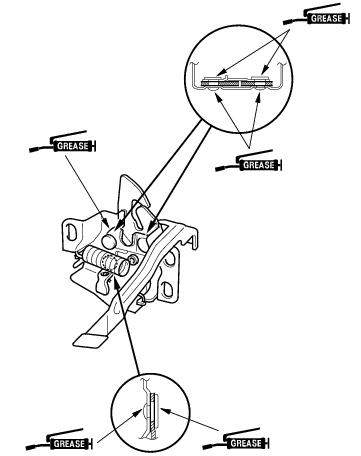 GREASE

GREASE

GREASE

GREASE

GREASE