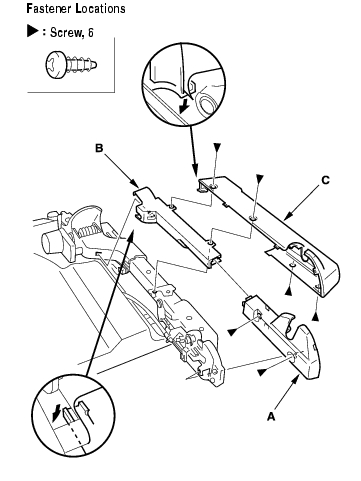 Fastener Locations

▶ : Screw, 6

B

C

A