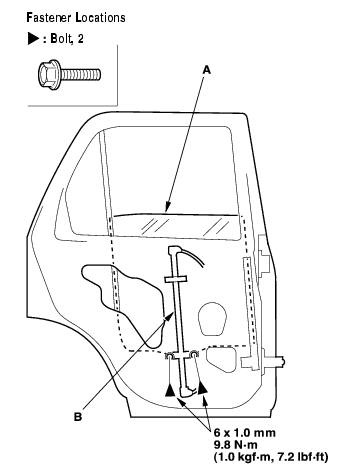 Fastener Locations

▶ : Bolt, 2

A

B

6 x 1.0 mm
9.8 N·m
(1.0 kgf·m, 7.2 lbf·ft)