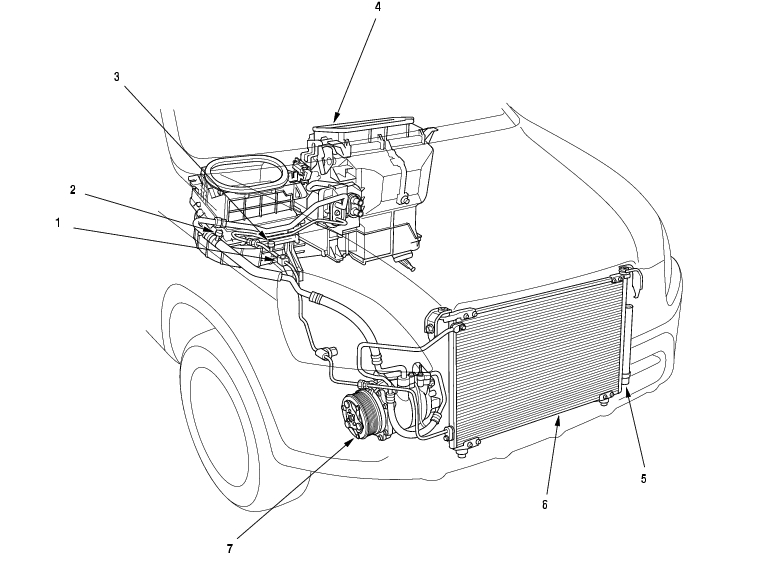 4
3
2
1
5
6
7