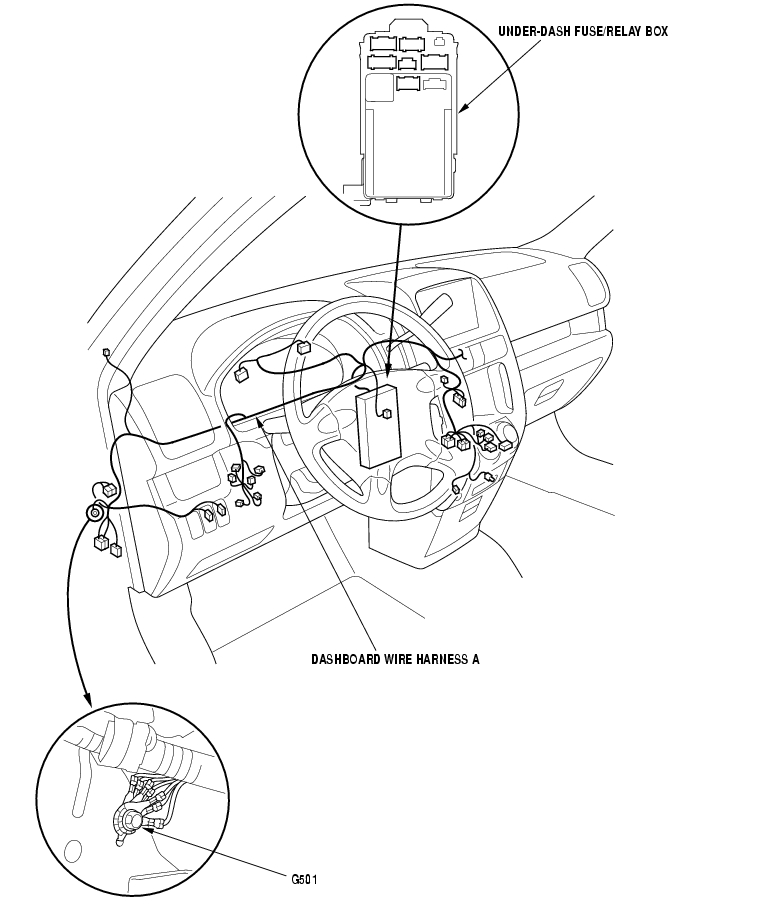 UNDER-DASH FUSE/RELAY BOX

DASHBOARD WIRE HARNESS A

G501