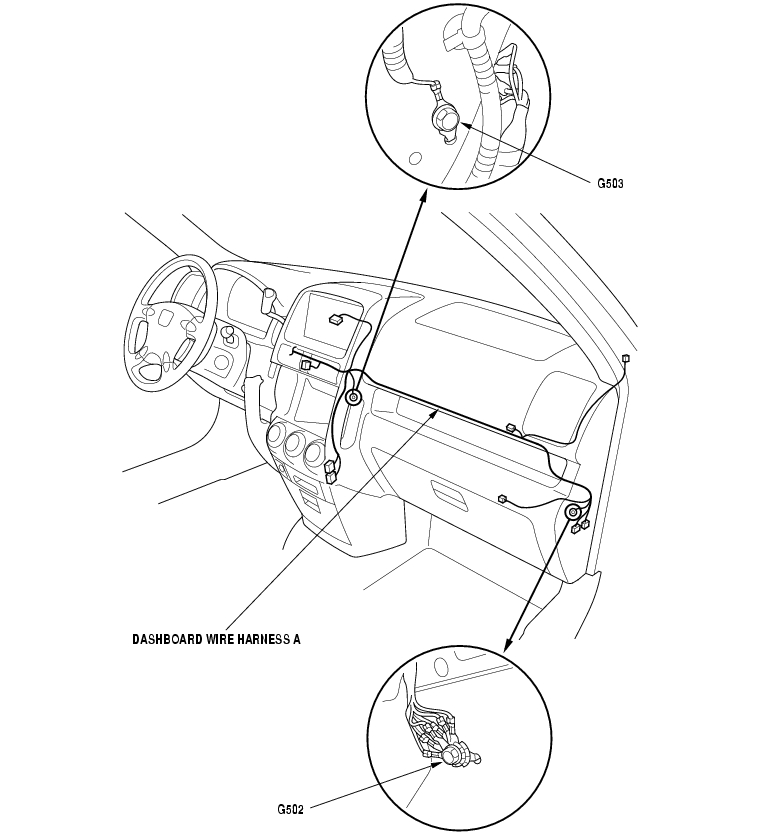 G503

DASHBOARD WIRE HARNESS A

G502