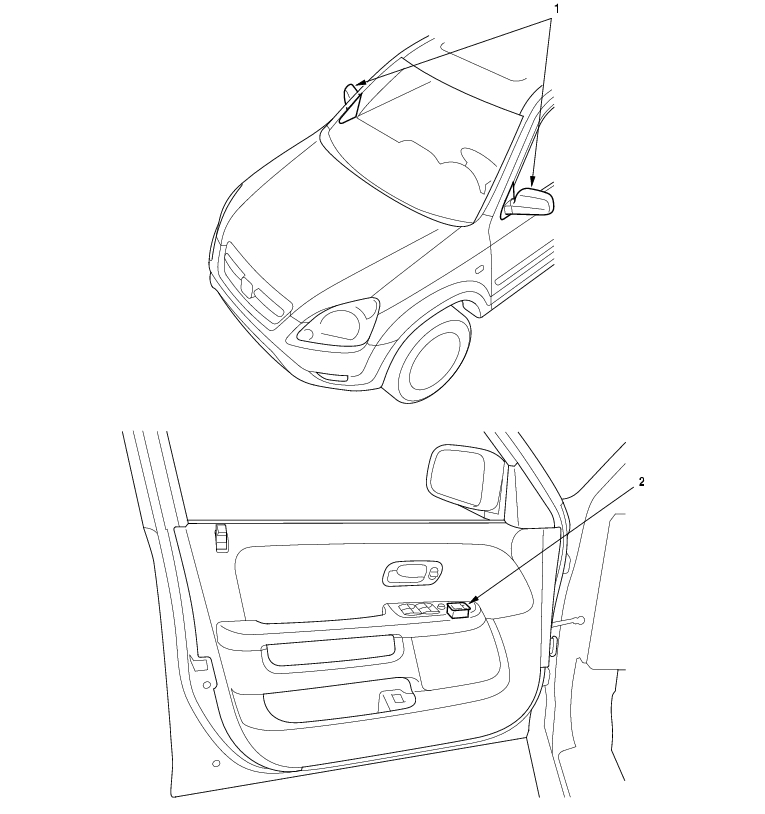 1

2