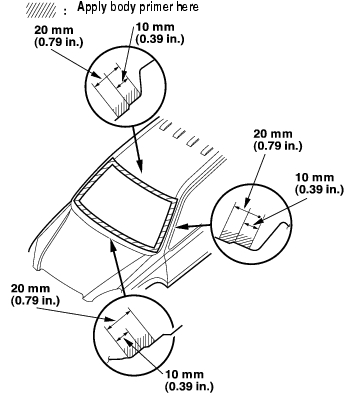 : Apply body primer here

20 mm
(0.79 in.)

10 mm
(0.39 in.)

20 mm
(0.79 in.)

10 mm
(0.39 in.)

20 mm
(0.79 in.)

10 mm
(0.39 in.)