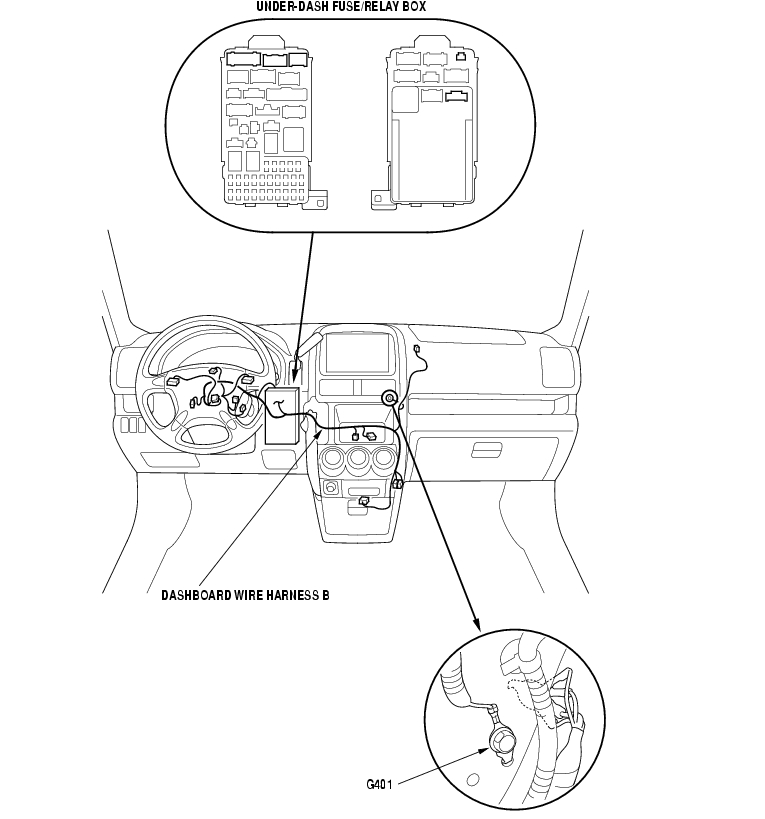 UNDER-DASH FUSE/RELAY BOX

DASHBOARD WIRE HARNESS B

G401