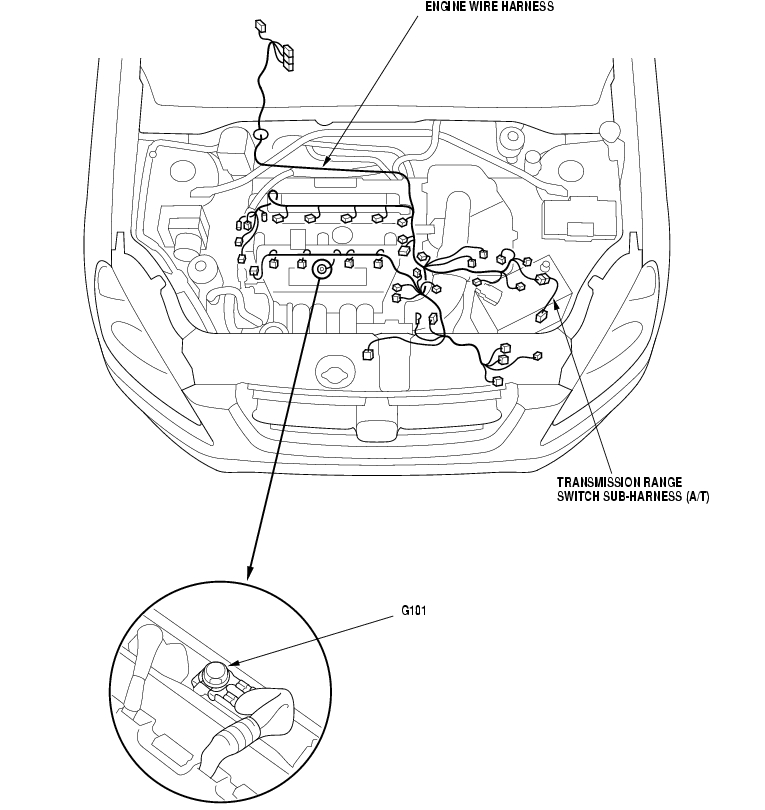 ENGINE WIRE HARNESS

TRANSMISSION RANGE SWITCH SUB-HARNESS (A/T)

G101