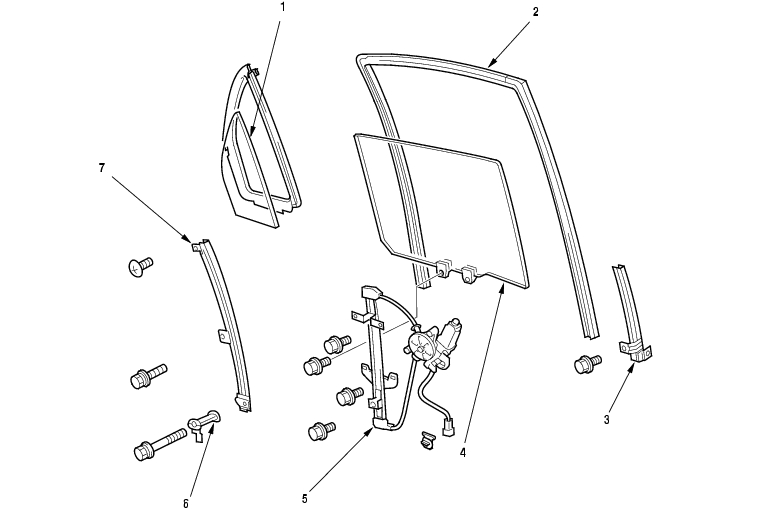 1
2
7
3
4
5
6