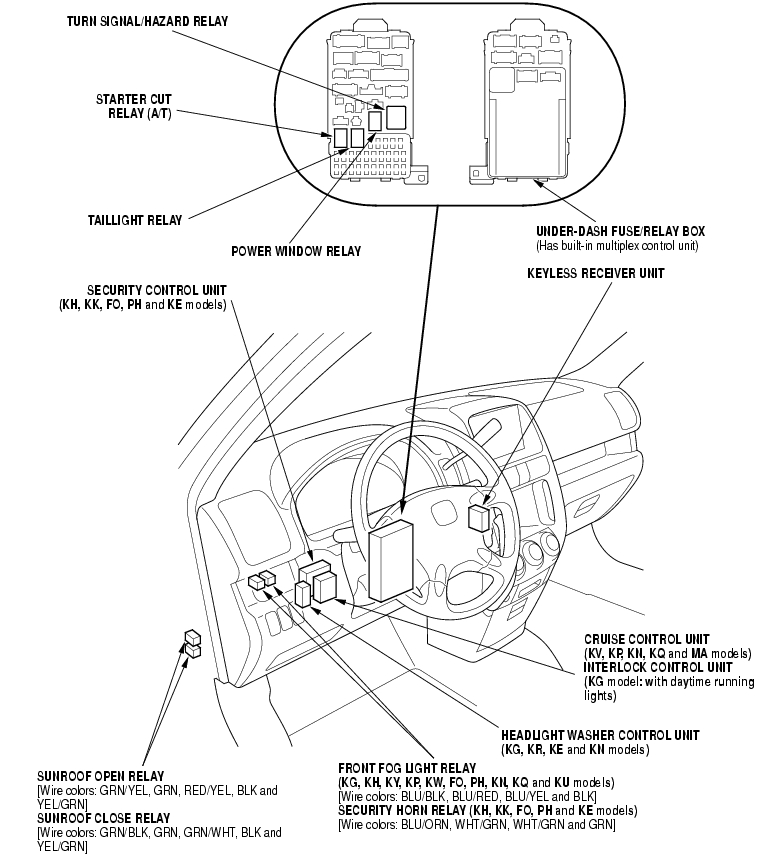 TURN SIGNAL/HAZARD RELAY

STARTER CUT RELAY (A/T)

TAILLIGHT RELAY

POWER WINDOW RELAY

UNDER-DASH FUSE/RELAY BOX
(Has built-in multiplex control unit)

SECURITY CONTROL UNIT
(KH, KK, FO, PH and KE models)

KEYLESS RECEIVER UNIT

CRUISE CONTROL UNIT
(KV, KP, KN, KQ and MA models)
INTERLOCK CONTROL UNIT
(KG model: with daytime running lights)

HEADLIGHT WASHER CONTROL UNIT
(KG, KR, KE and KN models)

SUNROOF OPEN RELAY
[Wire colors: GRN/YEL, GRN, RED/YEL, BLK and YEL/GRN]
SUNROOF CLOSE RELAY
[Wire colors: GRN/BLK, GRN, GRN/WHT, BLK and YEL/GRN]

FRONT FOG LIGHT RELAY
(KG, KH, KY, KP, KW, FO, PH, KN, KQ and KU models)
[Wire colors: BLU/BLK, BLU/RED, BLU/YEL and BLK]
SECURITY HORN RELAY (KH, KK, FO, PH and KE models)
[Wire colors: BLU/ORN, WHT/GRN, WHT/GRN and GRN]