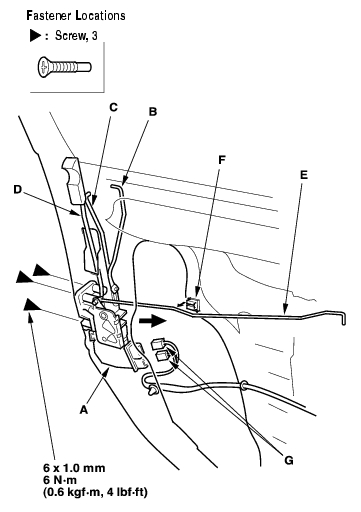 Fastener Locations
▶ : Screw, 3

C
B
F
E
D
A
G

6 x 1.0 mm
6 N·m
(0.6 kgf·m, 4 lbf·ft)