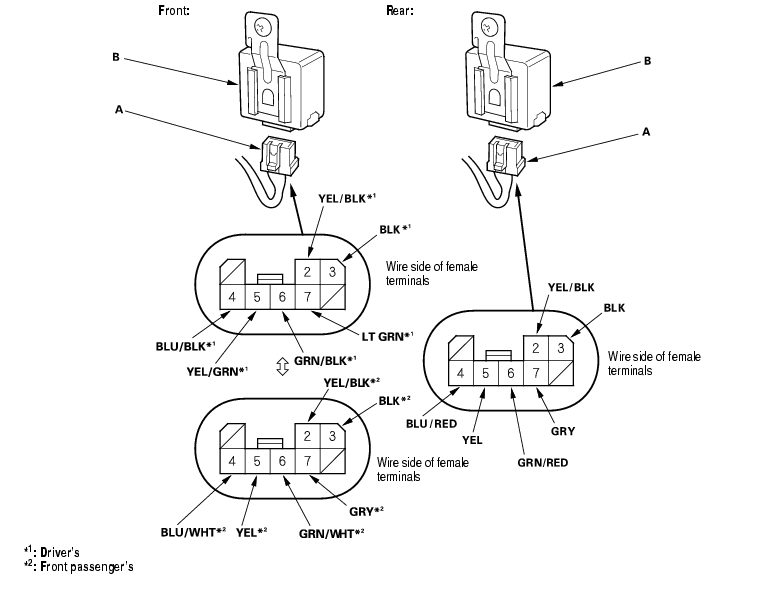 Front:

B

A

YEL/BLK*$^1$

BLK*$^1$

2 3

4 5 6 7

Wire side of female terminals

BLU/BLK*$^1$

YEL/GRN*$^1$

GRN/BLK*$^1$

LT GRN*$^1$

YEL/BLK*$^2$

BLK*$^2$

2 3

4 5 6 7

Wire side of female terminals

BLU/WHT*$^2$

YEL*$^2$

GRN/WHT*$^2$

GRY*$^2$

Rear:

B

A

YEL/BLK

BLK

2 3

4 5 6 7

Wire side of female terminals

BLU/RED

YEL

GRN/RED

GRY

*$^1$: Driver's
*$^2$: Front passenger's