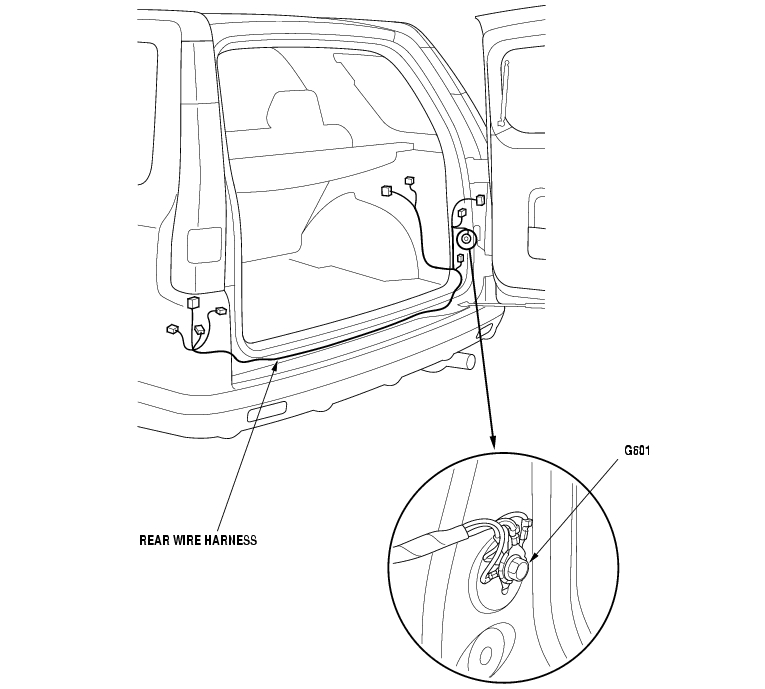 G601

REAR WIRE HARNESS