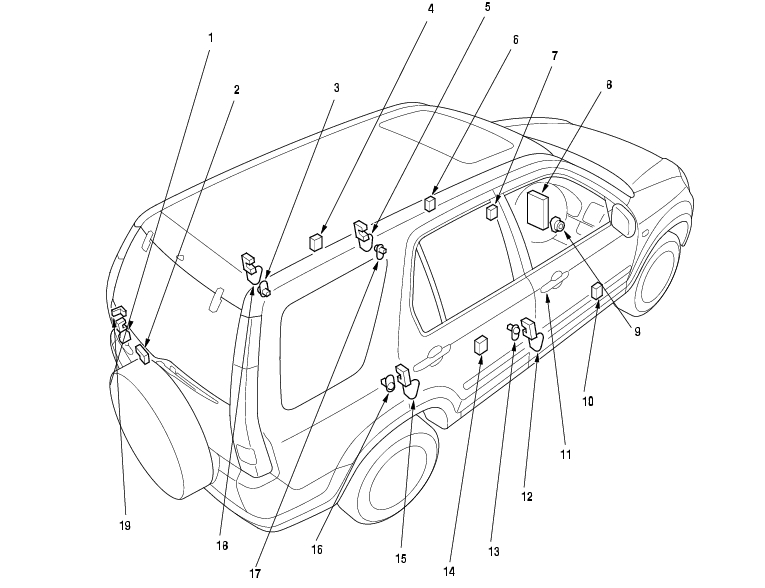 1
2
3
4
5
6
7
8
9
10
11
12
13
14
15
16
17
18
19