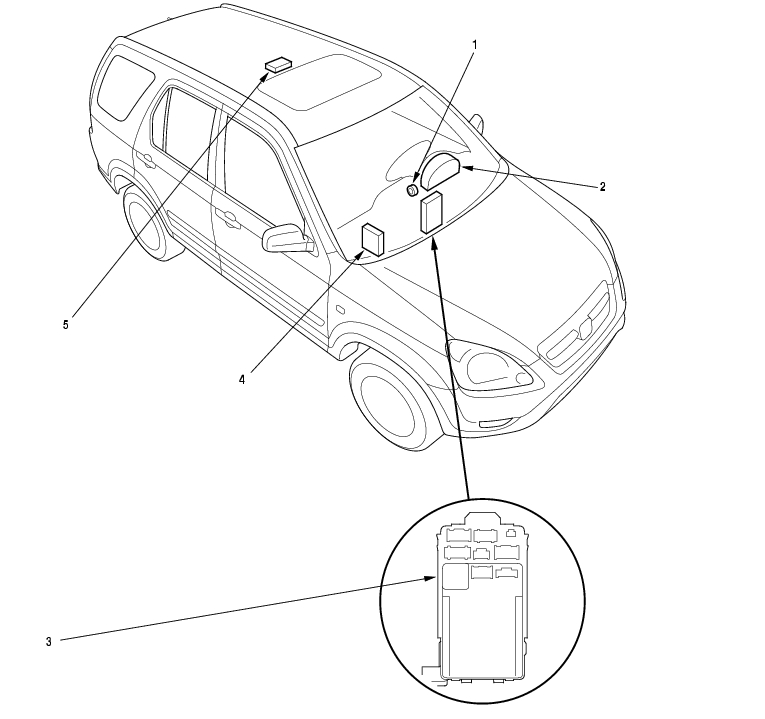 1
2
5
4
3