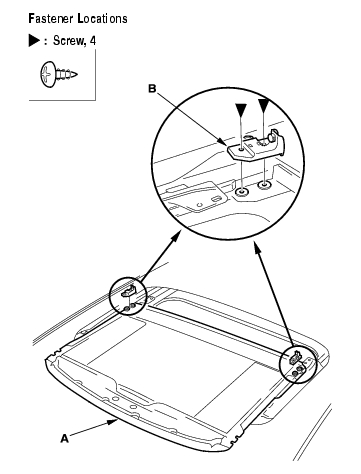 Fastener Locations

▶ : Screw, 4

B

A