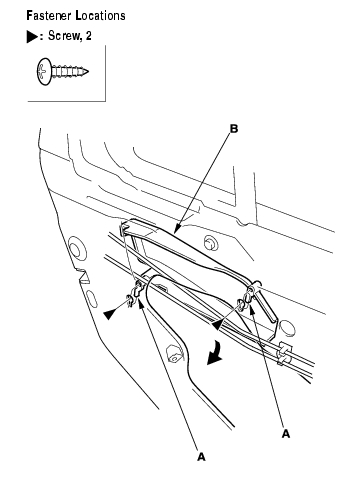 Fastener Locations

▶: Screw, 2

B

A

A