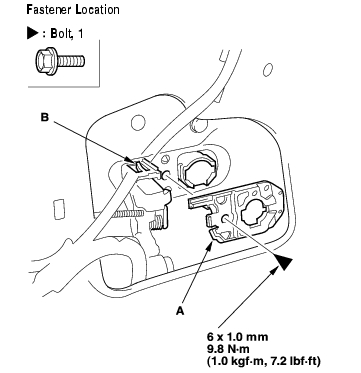 Fastener Location

▶ : Bolt, 1

B

A

6 x 1.0 mm
9.8 N·m
(1.0 kgf·m, 7.2 lbf·ft)