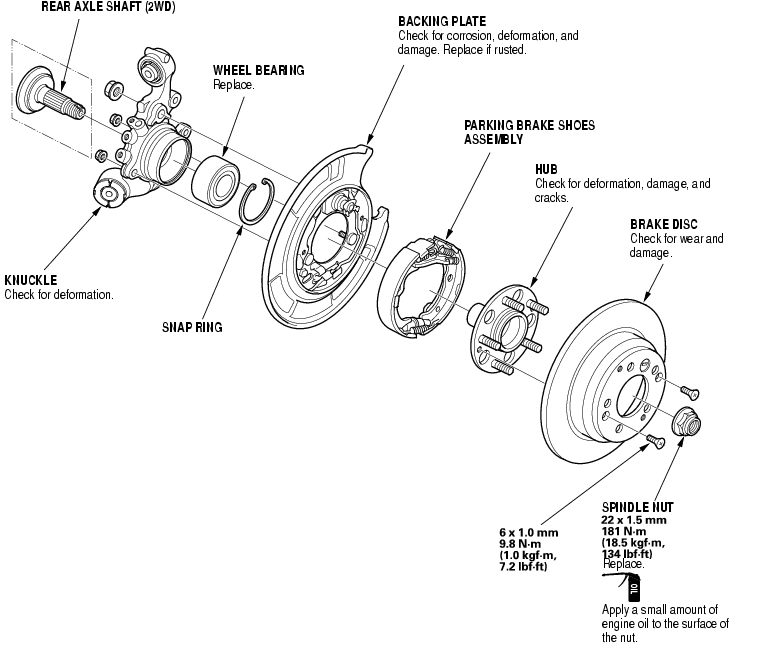 REAR AXLE SHAFT (2WD)

WHEEL BEARING
Replace.

BACKING PLATE
Check for corrosion, deformation, and damage. Replace if rusted.

PARKING BRAKE SHOES ASSEMBLY

HUB
Check for deformation, damage, and cracks.

BRAKE DISC
Check for wear and damage.

KNUCKLE
Check for deformation.

SNAP RING

6 x 1.0 mm
9.8 N·m
(1.0 kgf·m,
7.2 lbf·ft)

SPINDLE NUT
22 x 1.5 mm
181 N·m
(18.5 kgf·m,
134 lbf·ft)
Replace.

OIL

Apply a small amount of engine oil to the surface of the nut.