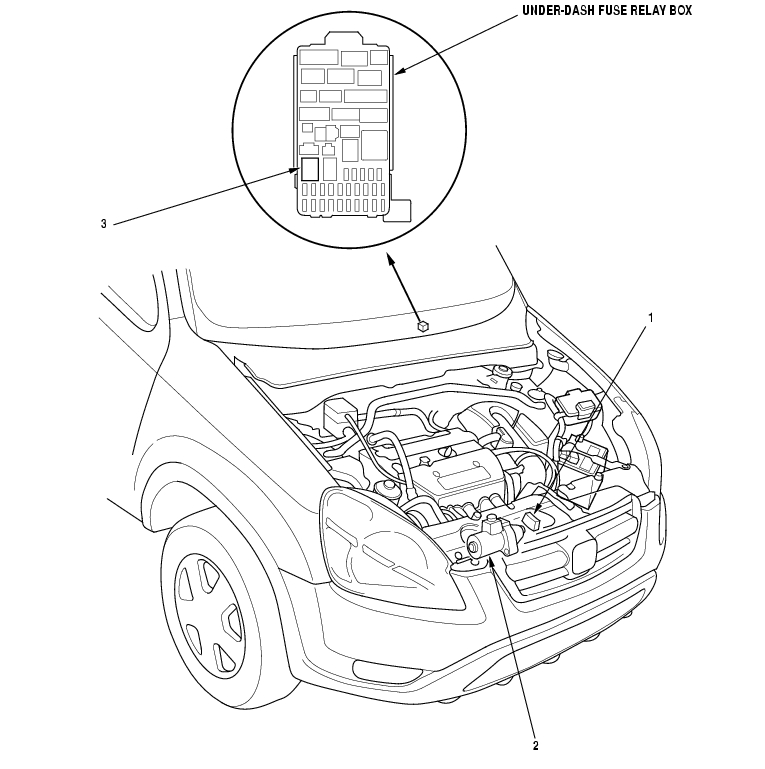 UNDER-DASH FUSE RELAY BOX

3

1

2