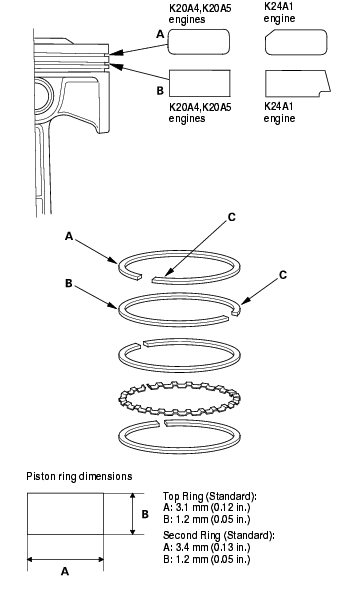 K20A4,K20A5 engines

K24A1 engine

A

B

K20A4,K20A5 engines

K24A1 engine

A

C

B

C

Piston ring dimensions

B

A

Top Ring (Standard):
A: 3.1 mm (0.12 in.)
B: 1.2 mm (0.05 in.)

Second Ring (Standard):
A: 3.4 mm (0.13 in.)
B: 1.2 mm (0.05 in.)