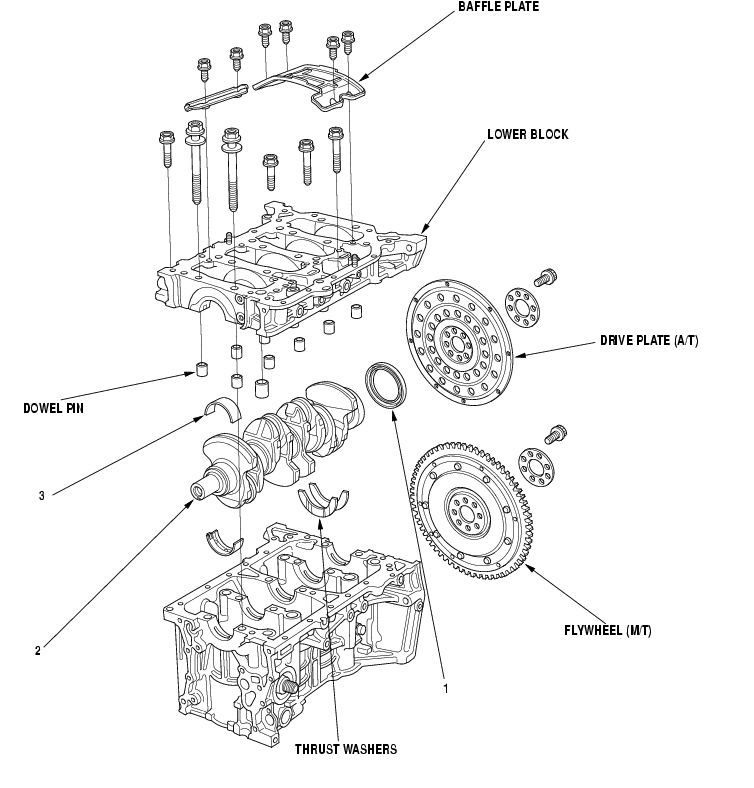 BAFFLE PLATE

LOWER BLOCK

DRIVE PLATE (A/T)

DOWEL PIN

3

2

FLYWHEEL (M/T)

1

THRUST WASHERS