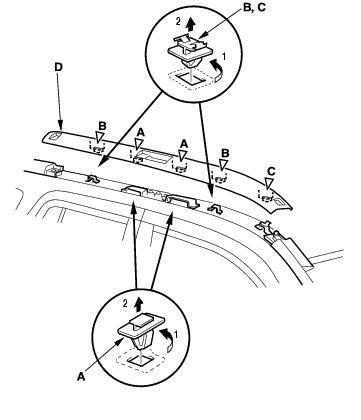 B, C
2
1
D
B
A
A
B
C
2
1
A