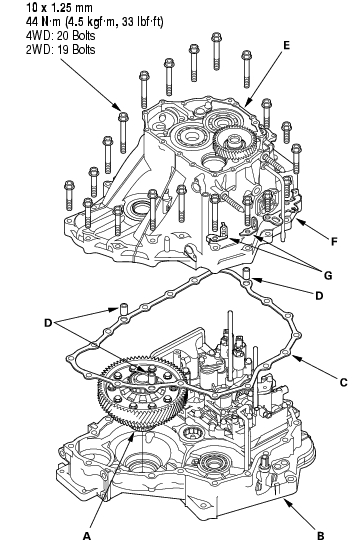 10 x 1.25 mm
44 N·m (4.5 kgf·m, 33 lbf·ft)
4WD: 20 Bolts
2WD: 19 Bolts

E

F

G

D

D

C

A

B