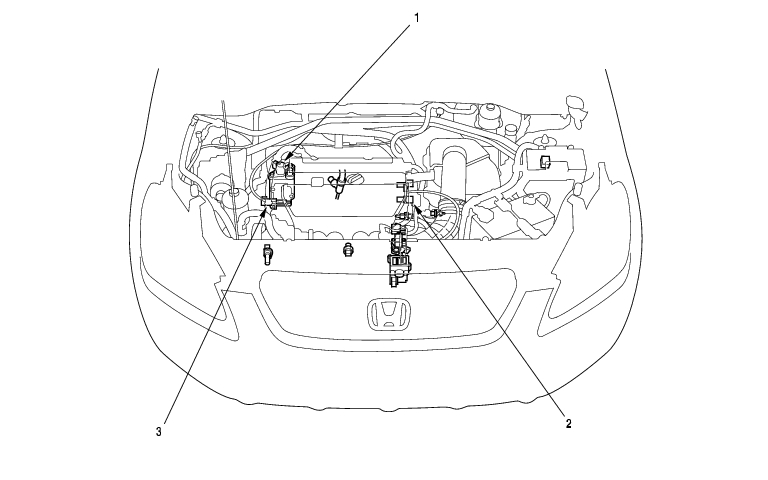 1

3

2