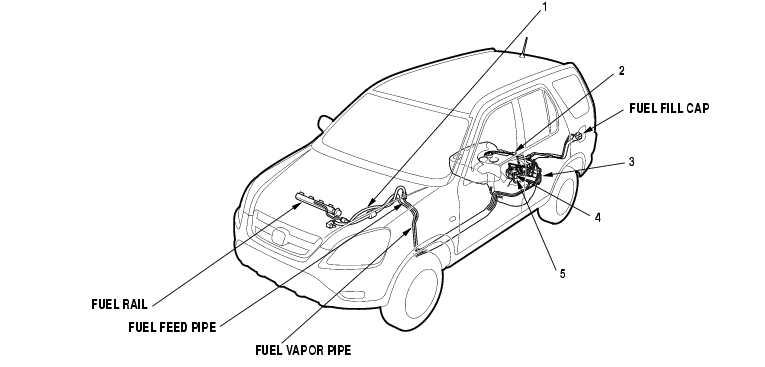 1

2

FUEL FILL CAP

3

4

5

FUEL RAIL

FUEL FEED PIPE

FUEL VAPOR PIPE